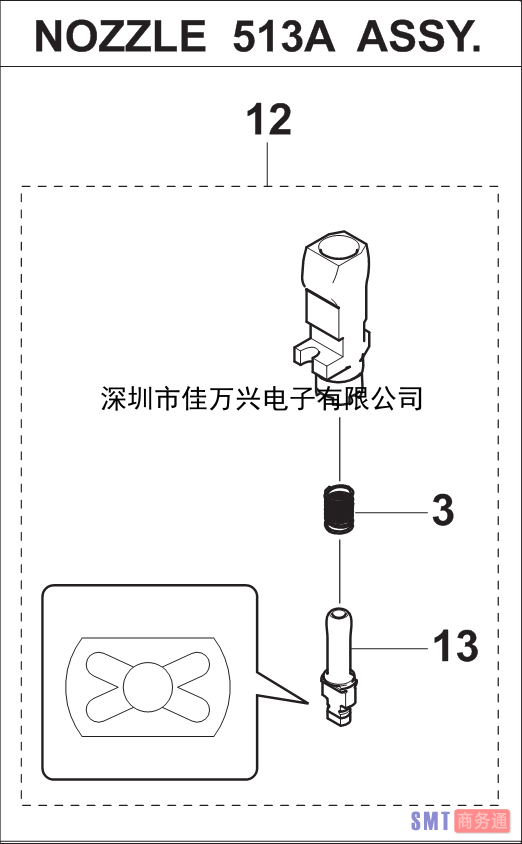 NOZZLE 513A ASSY.

12

深圳市佳万兴电子有限公司

3

13

SMT 商务通