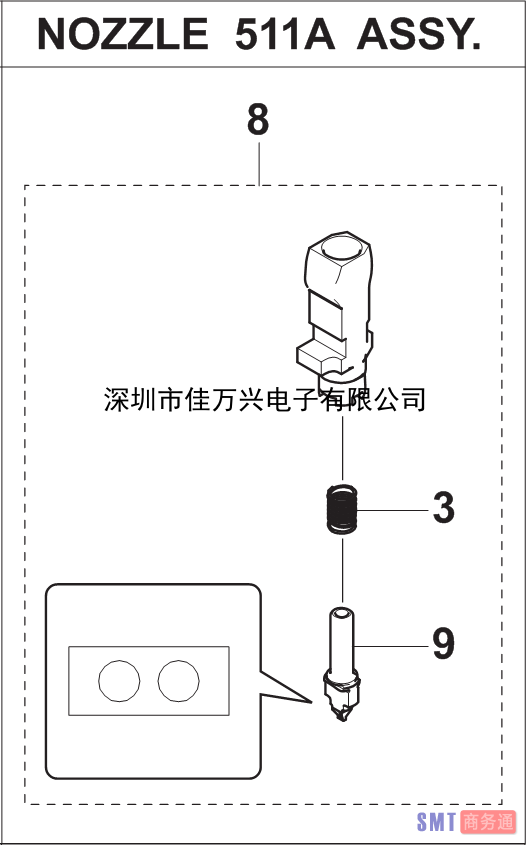 NOZZLE 511A ASSY.

8

深圳市佳万兴电子有限公司

3

9

SMT 商务通