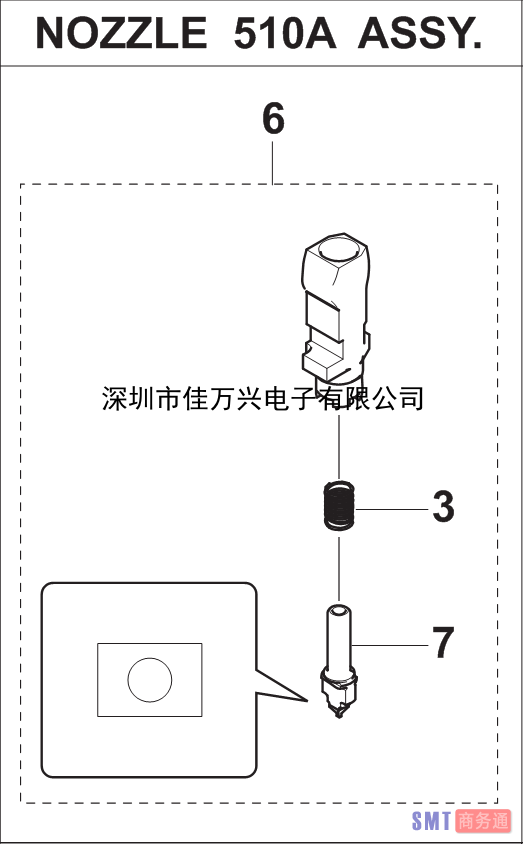 NOZZLE 510A ASSY.

6

深圳市佳万兴电子有限公司

3

7

SMT 商务通