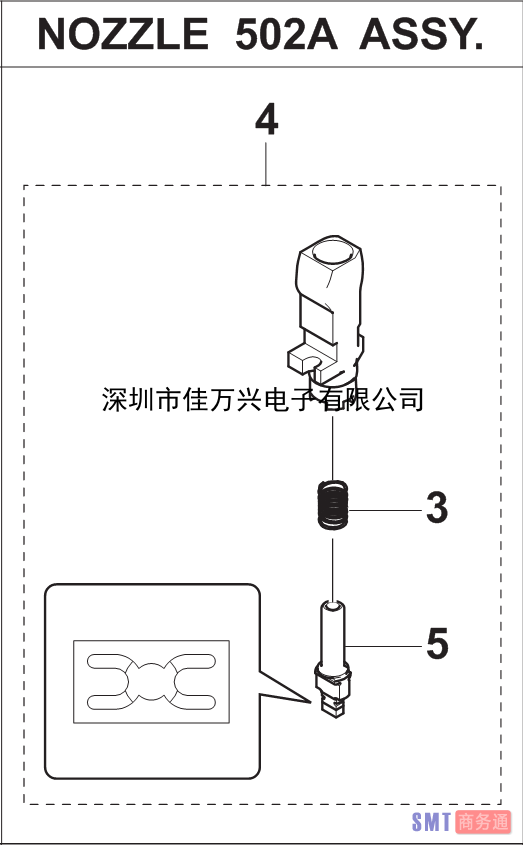 NOZZLE 502A ASSY.

4

深圳市佳万兴电子有限公司

3

5

SMT 商务通