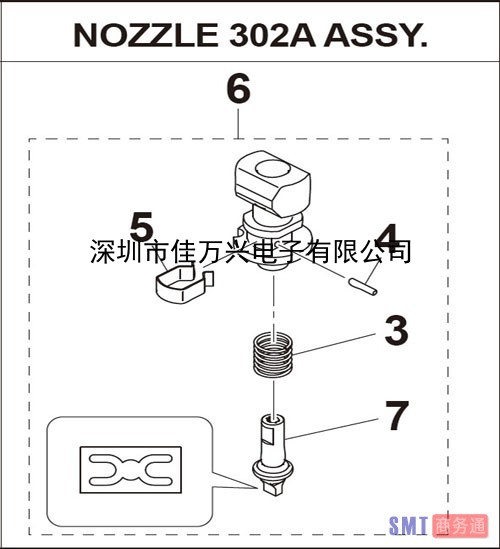 NOZZLE 302A ASSY.

6

5

4

深圳市佳万兴电子有限公司

3

7

SMT 商务通